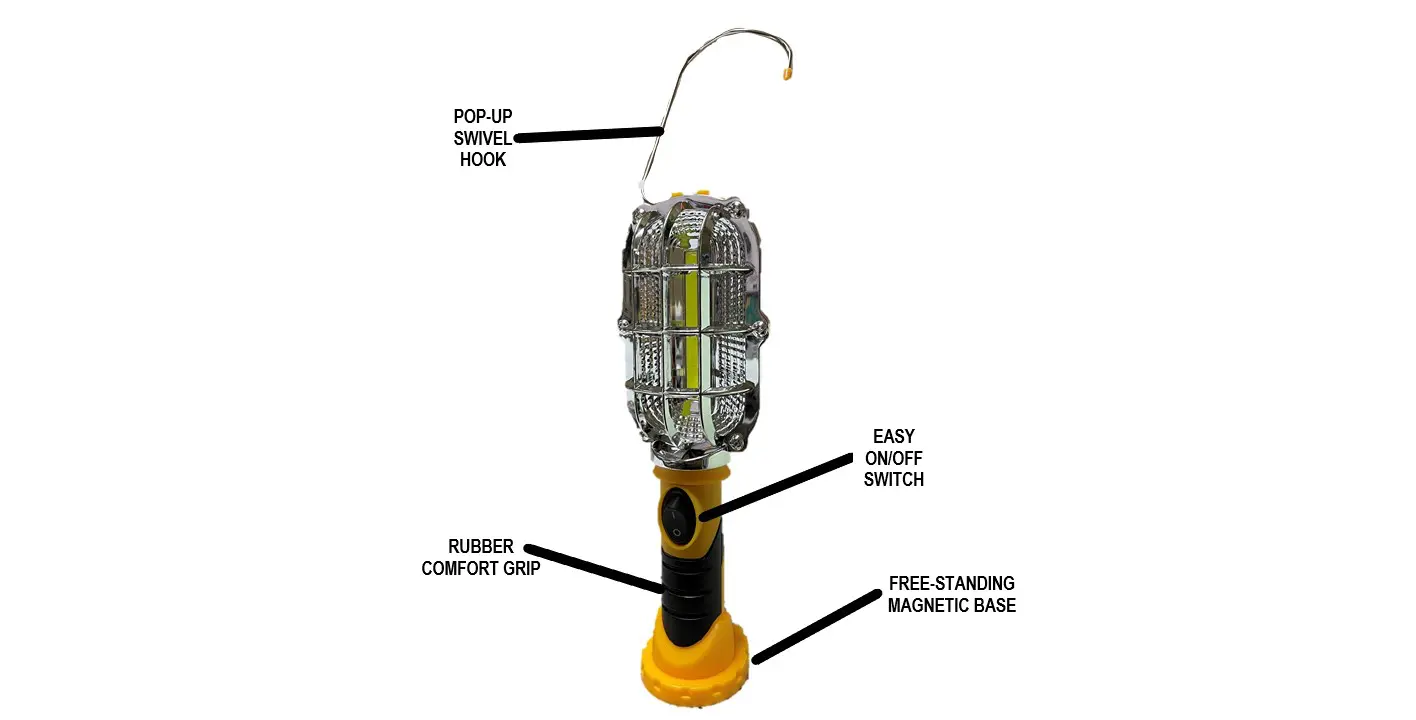 POP-UP SWIVEL HOOK

EASY ON/OFF SWITCH

RUBBER COMFORT GRIP

FREE-STANDING MAGNETIC BASE